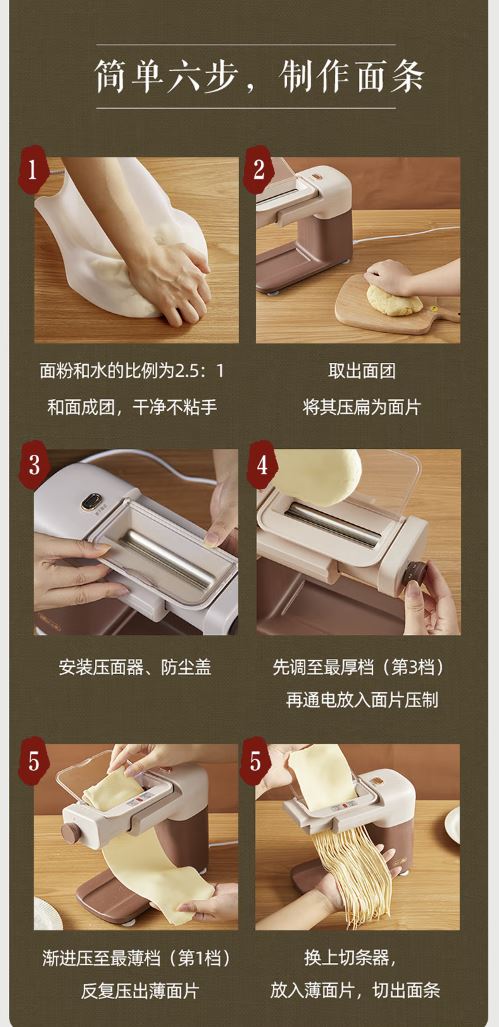 简单六步，制作面条

1

面粉和水的比例为2.5：1
和面成团，干净不粘手

2

取出面团
将其压扁为面片

3

安装压面器、防尘盖

4

先调至最厚档（第3档）
再通电放入面片压制

5

渐进压至最薄档（第1档）
反复压出薄面片

5

换上切条器，
放入薄面片，切出面条