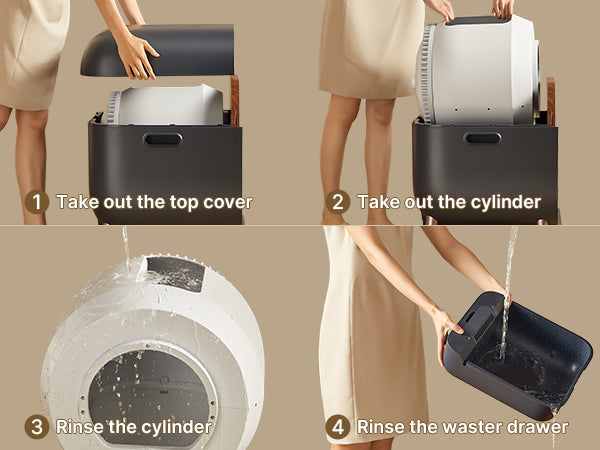 1 Take out the top cover

2 Take out the cylinder

MAX

3 Rinse the cylinder

4 Rinse the waster drawer