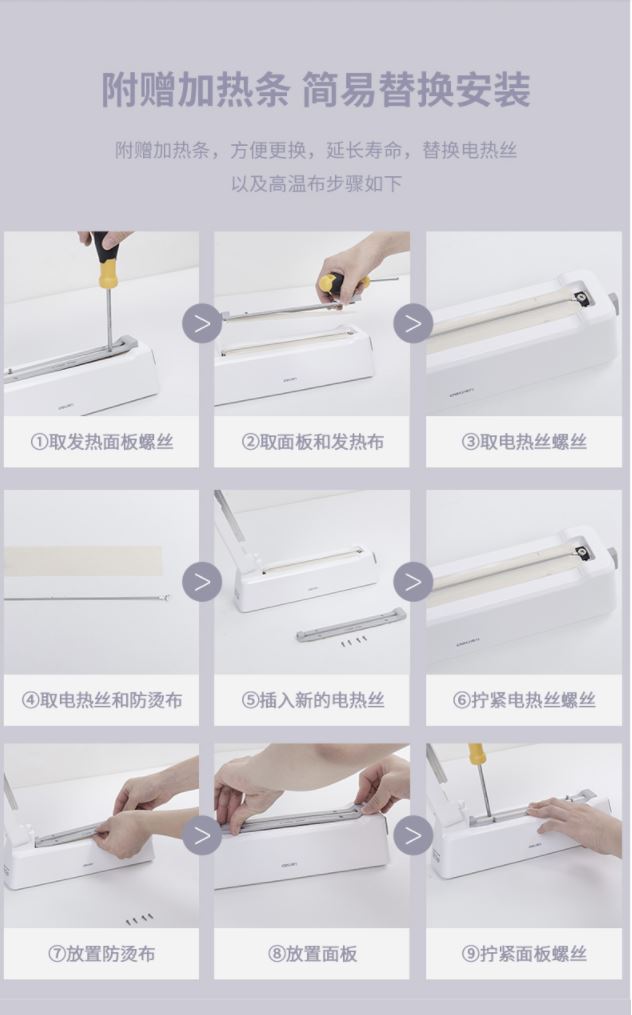 附赠加热条 简易替换安装

附赠加热条，方便更换，延长寿命，替换电热丝以及高温布步骤如下

①取发热面板螺丝

②取面板和发热布

③取电热丝螺丝

④取电热丝和防烫布

⑤插入新的电热丝

⑥拧紧电热丝螺丝

⑦放置防烫布

⑧放置面板

⑨拧紧面板螺丝