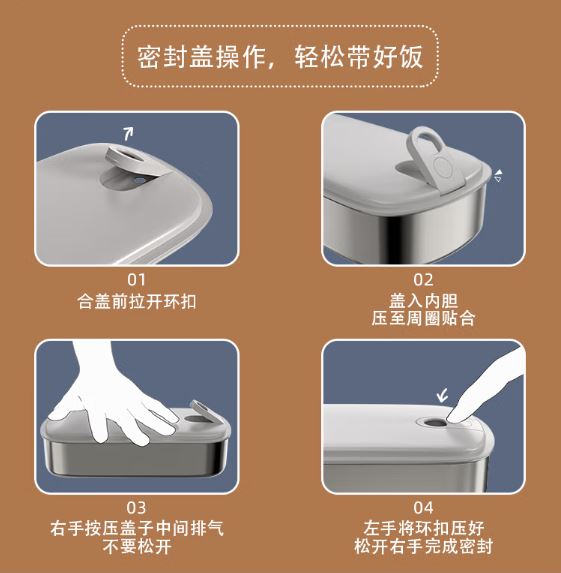 密封盖操作，轻松带好饭

01
合盖前拉开环扣

02
盖入内胆
压至周圈贴合

03
右手按压盖子中间排气
不要松开

04
左手将环扣压好
松开右手完成密封