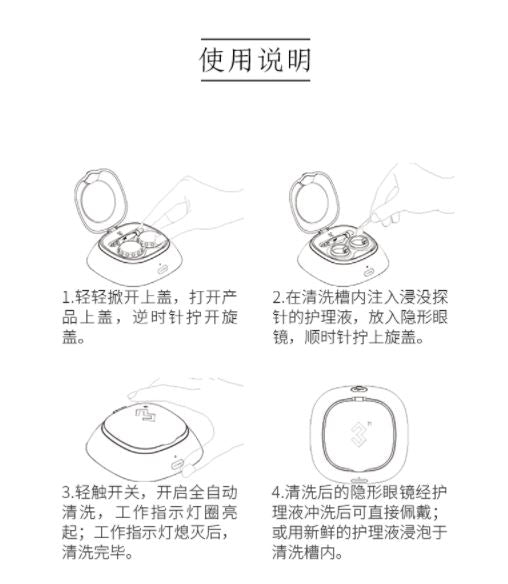 使用说明

1.轻轻掀开上盖，打开产品上盖，逆时针拧开旋盖。

2.在清洗槽内注入浸没探针的护理液，放入隐形眼镜，顺时针拧上旋盖。

3.轻触开关，开启全自动清洗，工作指示灯圈亮起；工作指示灯熄灭后，清洗完毕。

4.清洗后的隐形眼镜经护理液冲洗后可直接佩戴；或用新鲜的护理液浸泡于清洗槽内。